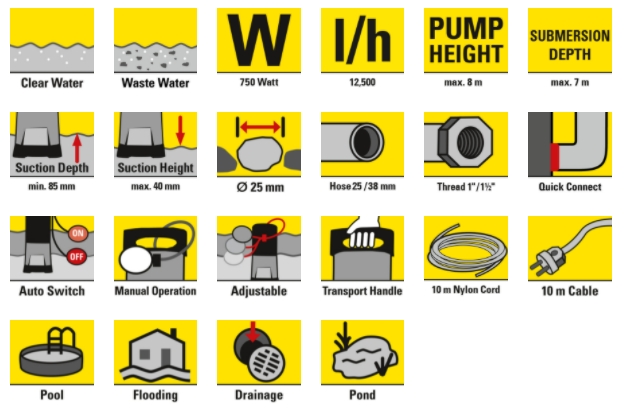 Clear Water

Waste Water

W
750 Watt

l/h
12,500

PUMP HEIGHT
max. 8 m

SUBMERSION DEPTH
max. 7 m

Suction Depth
min. 85 mm

Suction Height
max. 40 mm

Ø 25 mm

Hose 25 / 38 mm

Thread 1" / 1½"

Quick Connect

ON
OFF
Auto Switch

Manual Operation

Adjustable

Transport Handle

10 m Nylon Cord

10 m Cable

Pool

Flooding

Drainage

Pond